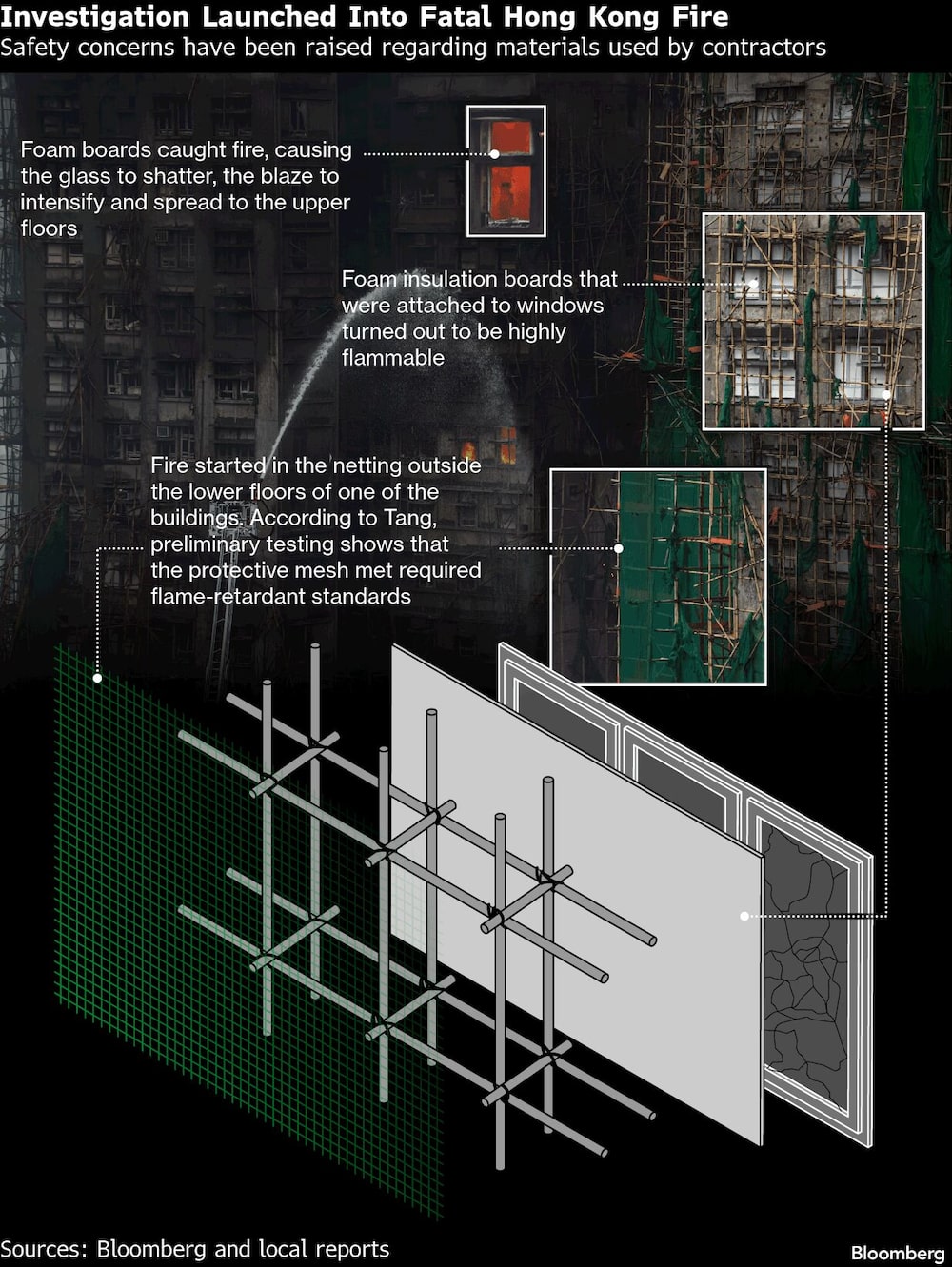 Investigation Launched Into Fatal Hong Kong Fire
Safety concerns have been raised regarding materials used by contractors

Foam boards caught fire, causing the glass to shatter, the blaze to intensify and spread to the upper floors

Foam insulation boards that were attached to windows turned out to be highly flammable

Fire started in the netting outside the lower floors of one of the buildings. According to Tang, preliminary testing shows that the protective mesh met required flame-retardant standards

Sources: Bloomberg and local reports
Bloomberg